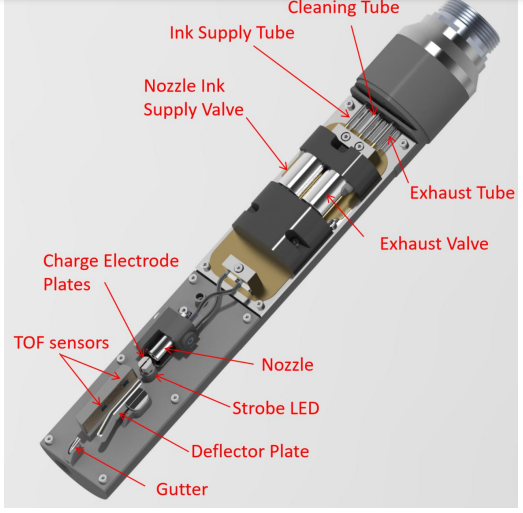 Cleaning Tube
Ink Supply Tube
Nozzle Ink Supply Valve
Exhaust Tube
Exhaust Valve
Charge Electrode Plates
TOF sensors
Nozzle
Strobe LED
Deflector Plate
Gutter